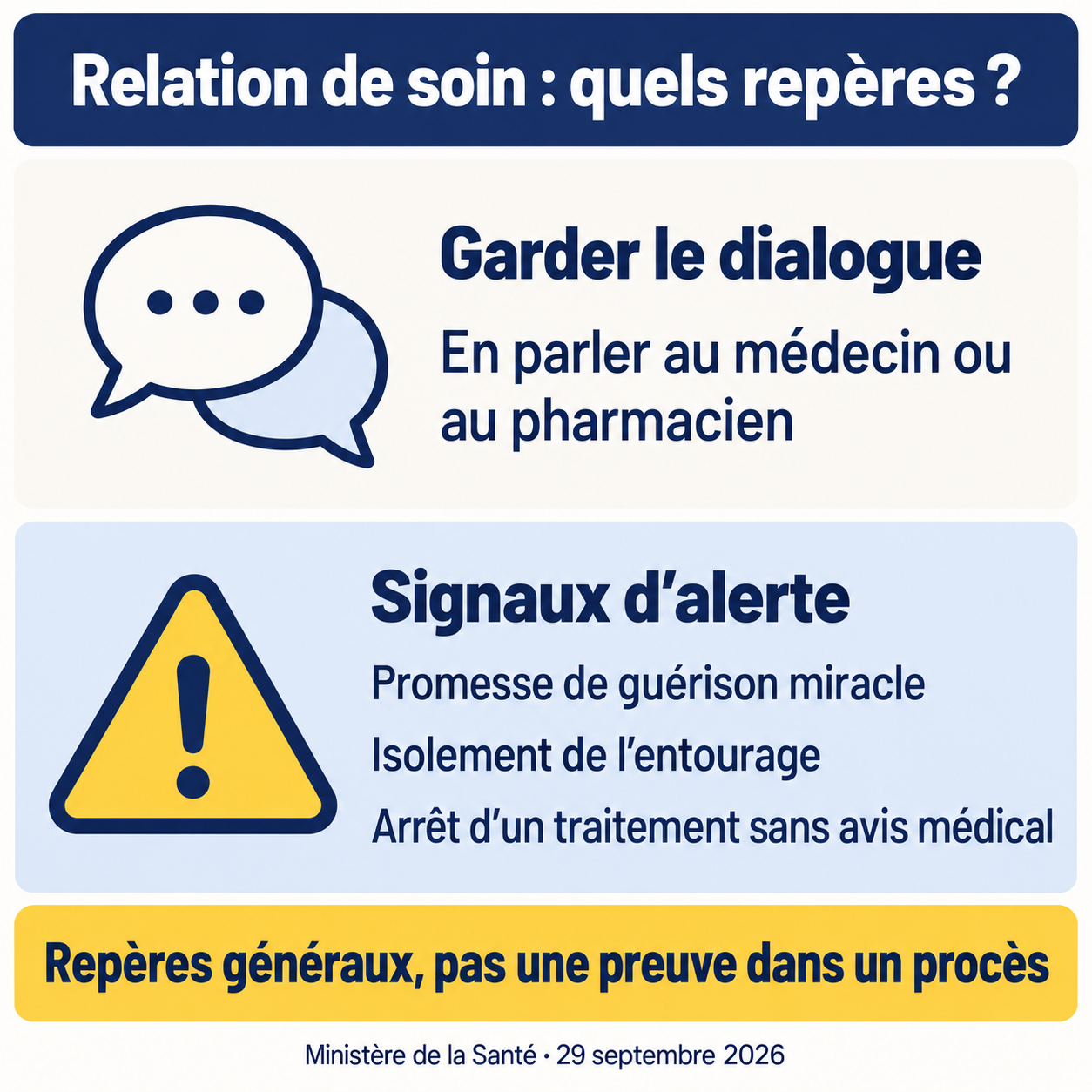 Relation de soin : quels repères ?

Garder le dialogue

En parler au médecin ou au pharmacien

Signaux d'alerte

Promesse de guérison miracle

Isolement de l'entourage

Arrêt d'un traitement sans avis médical

Repères généraux, pas une preuve dans un procès

Ministère de la Santé · 29 septembre 2026